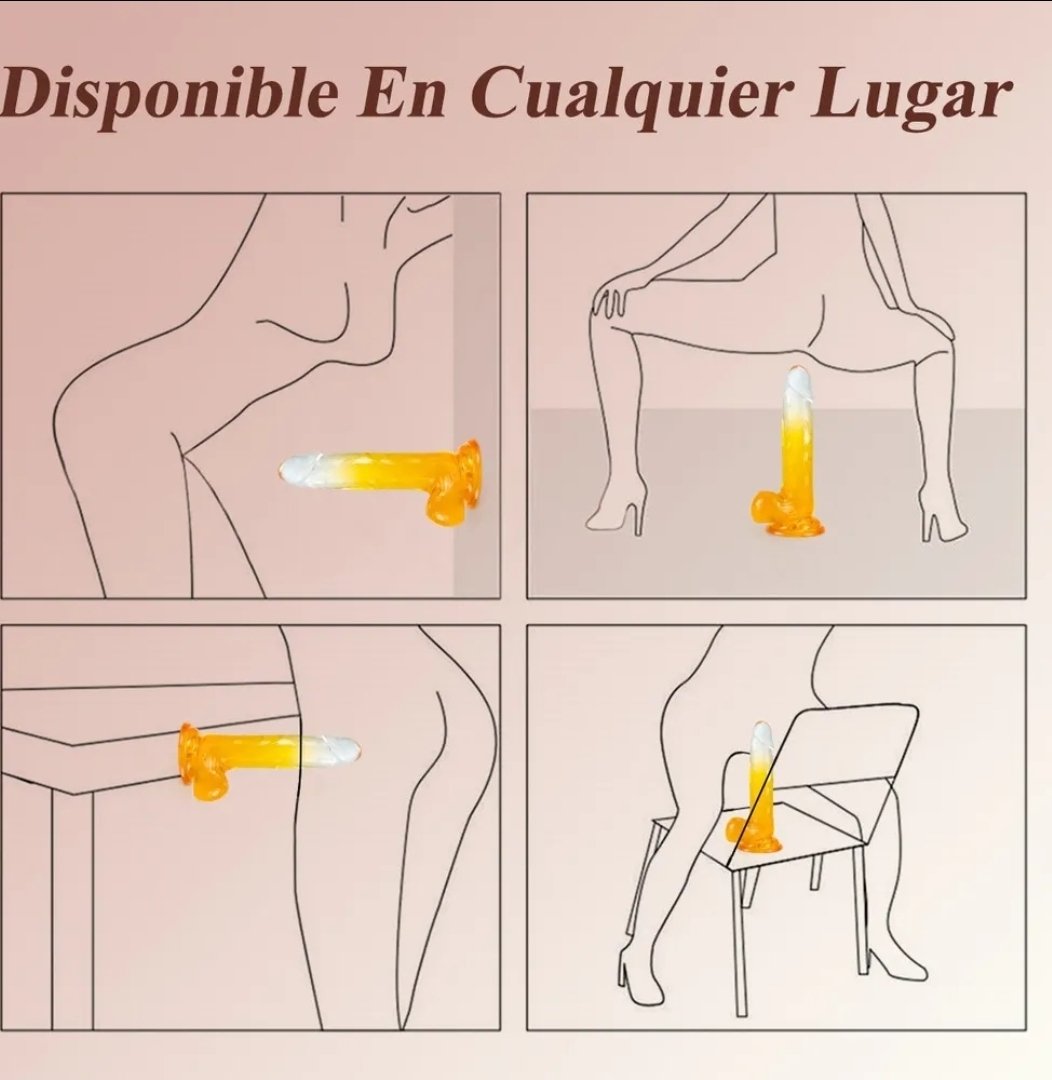 Disponible En Cualquier Lugar