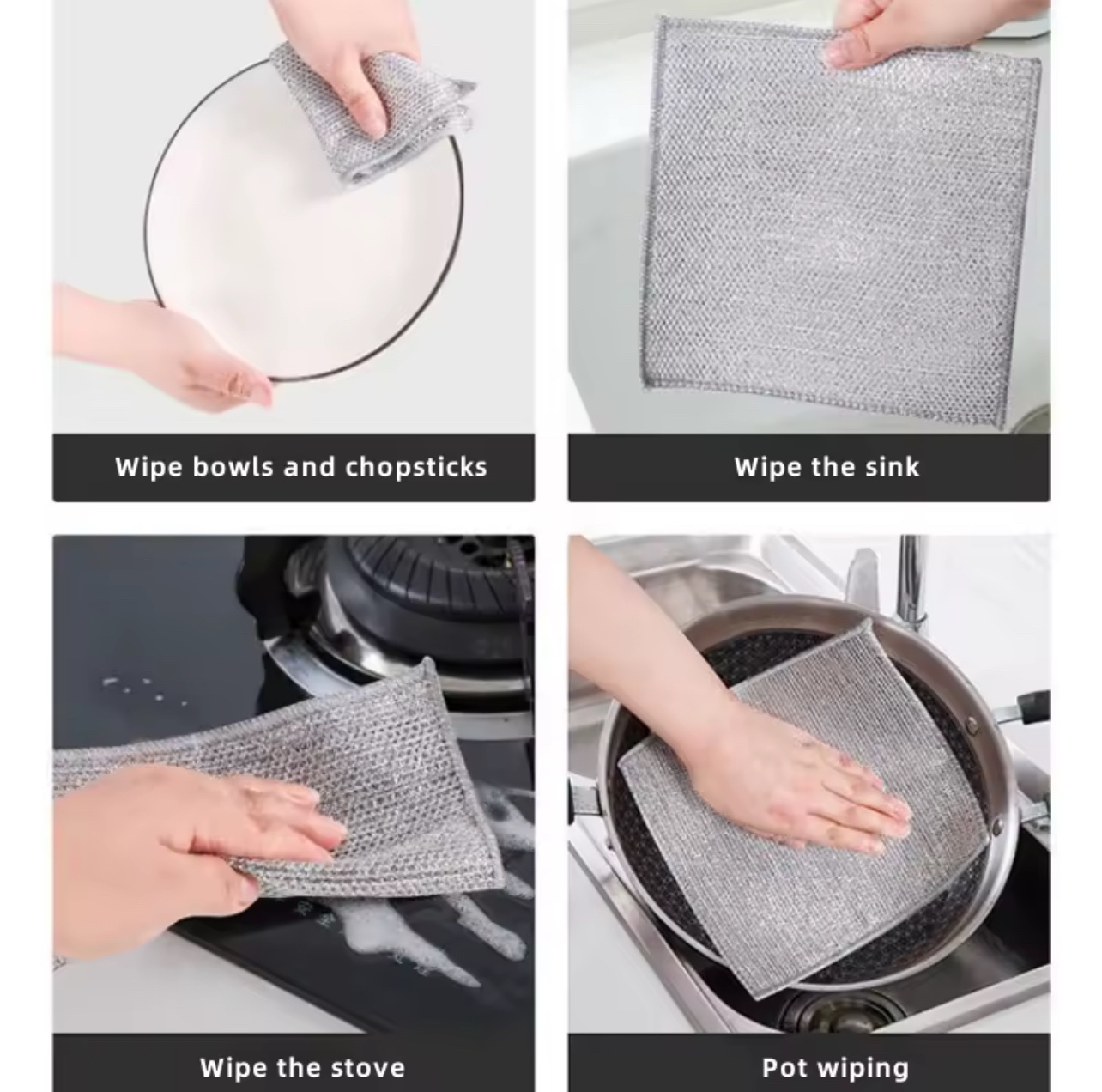 Wipe bowls and chopsticks

Wipe the sink

Wipe the stove

Pot wiping