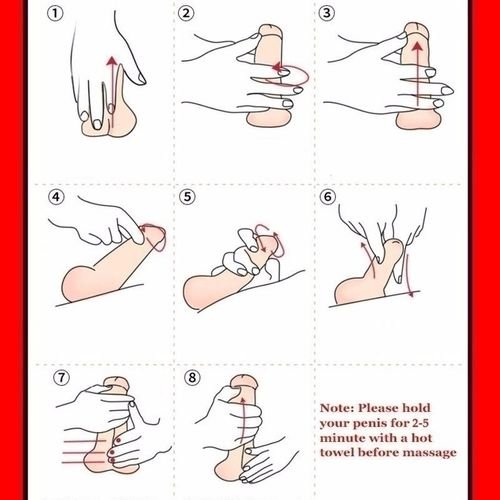 ①

②

③

④

⑤

⑥

⑦

⑧

Note: Please hold your penis for 2-5 minute with a hot towel before massage