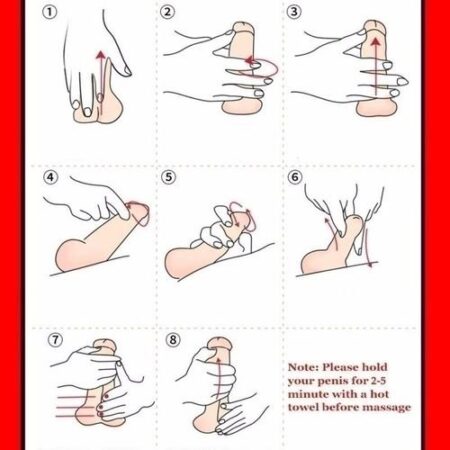 ①

②

③

④

⑤

⑥

⑦

⑧

Note: Please hold your penis for 2-5 minute with a hot towel before massage