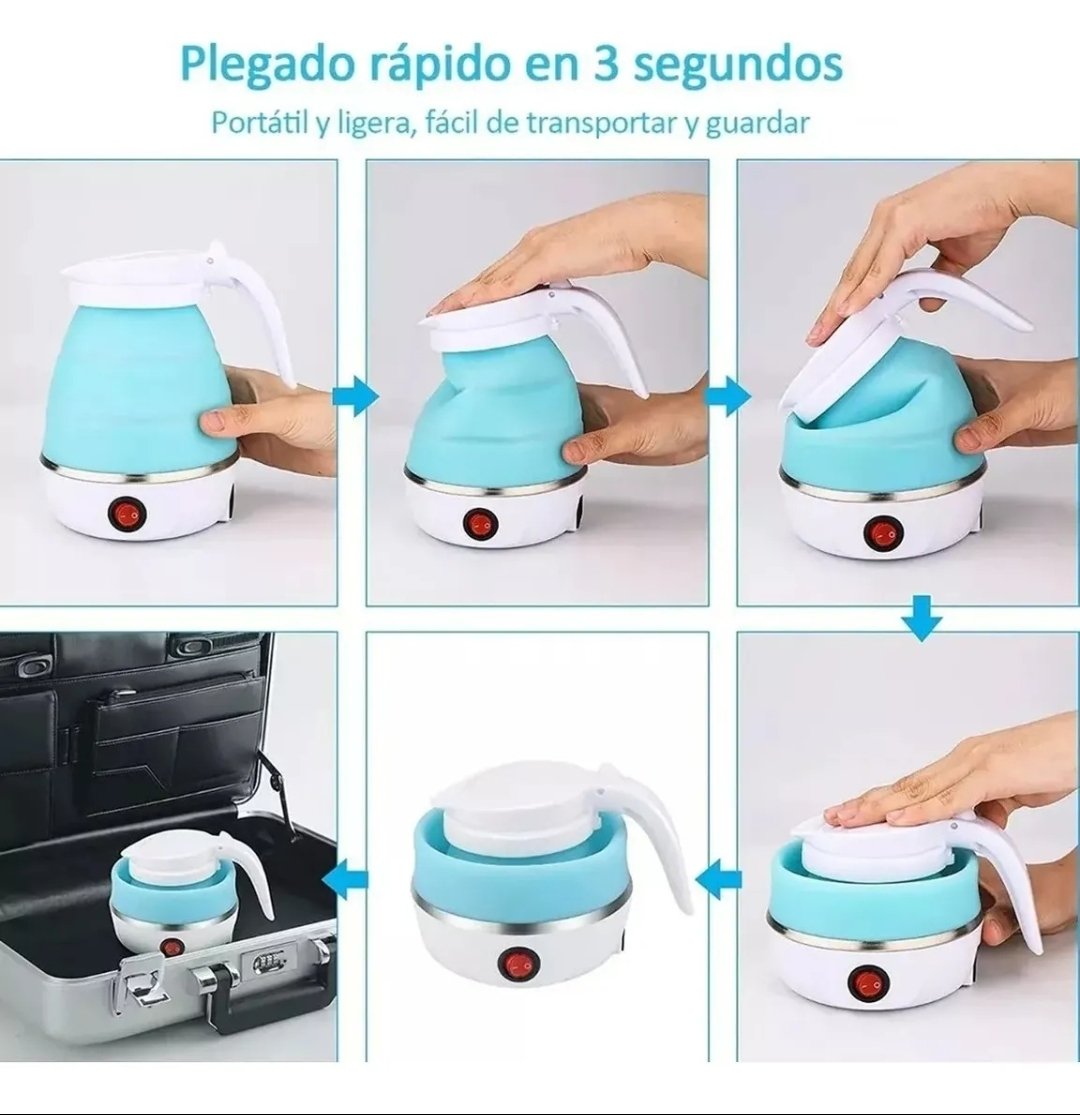 Plegado rápido en 3 segundos
Portátil y ligera, fácil de transportar y guardar