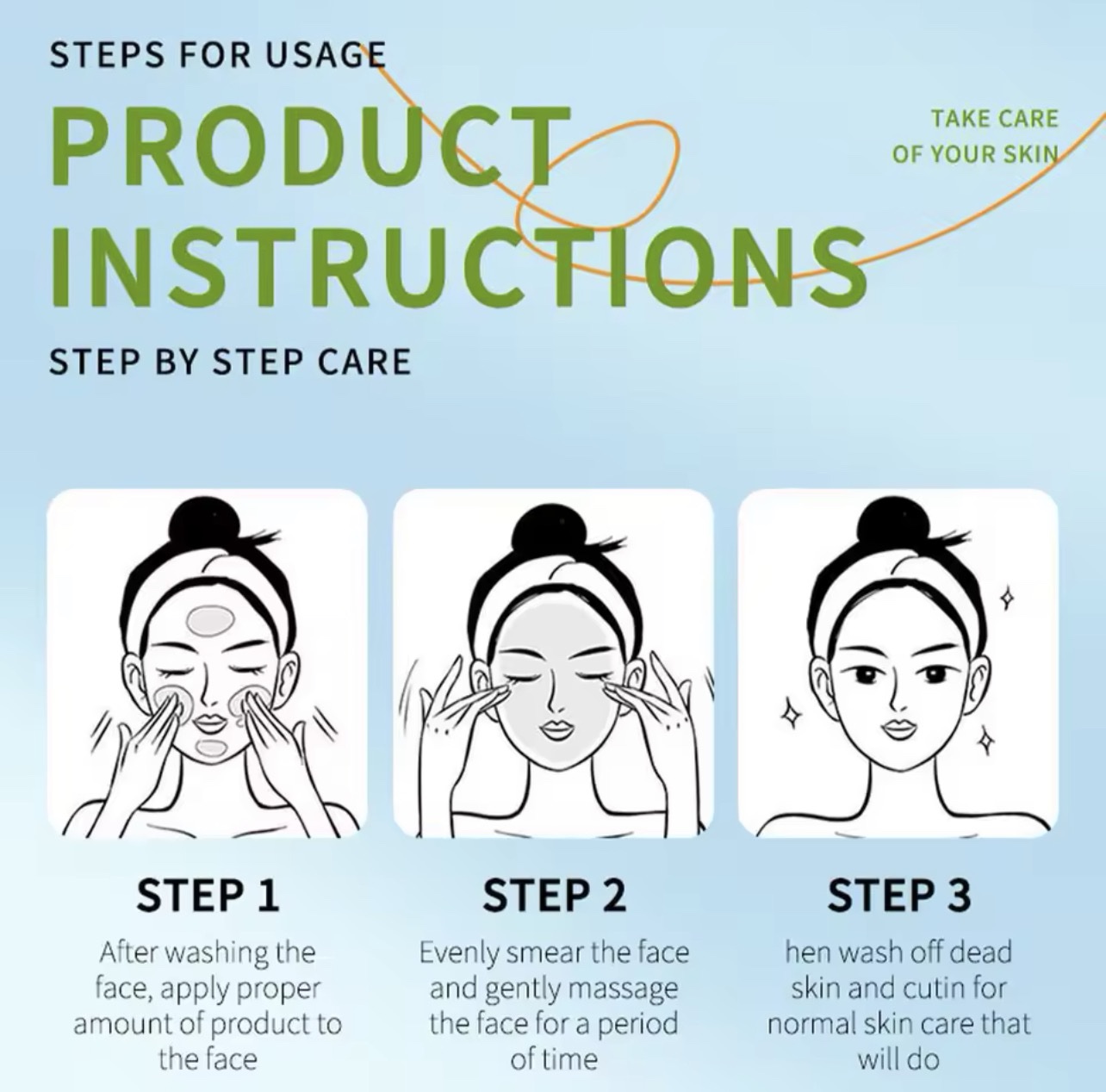 STEPS FOR USAGE

PRODUCT INSTRUCTIONS

TAKE CARE OF YOUR SKIN

STEP BY STEP CARE

STEP 1

After washing the face, apply proper amount of product to the face

STEP 2

Evenly smear the face and gently massage the face for a period of time

STEP 3

hen wash off dead skin and cutin for normal skin care that will do