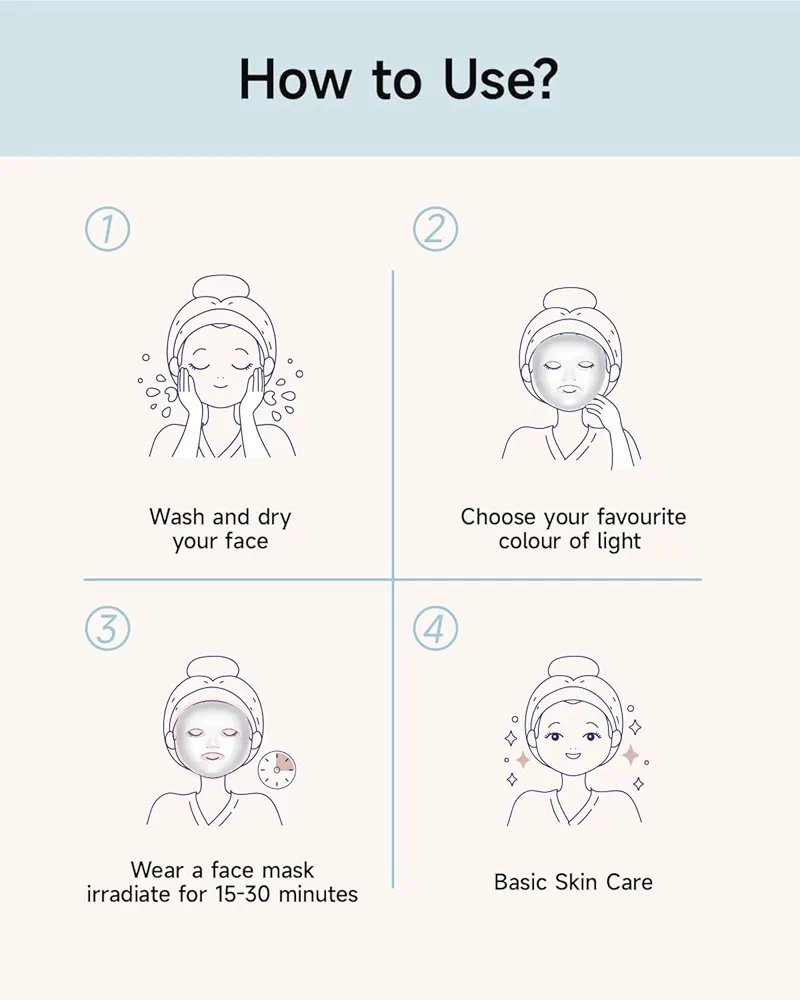 How to Use?

①

Wash and dry your face

②

Choose your favourite colour of light

③

Wear a face mask irradiate for 15-30 minutes

④

Basic Skin Care