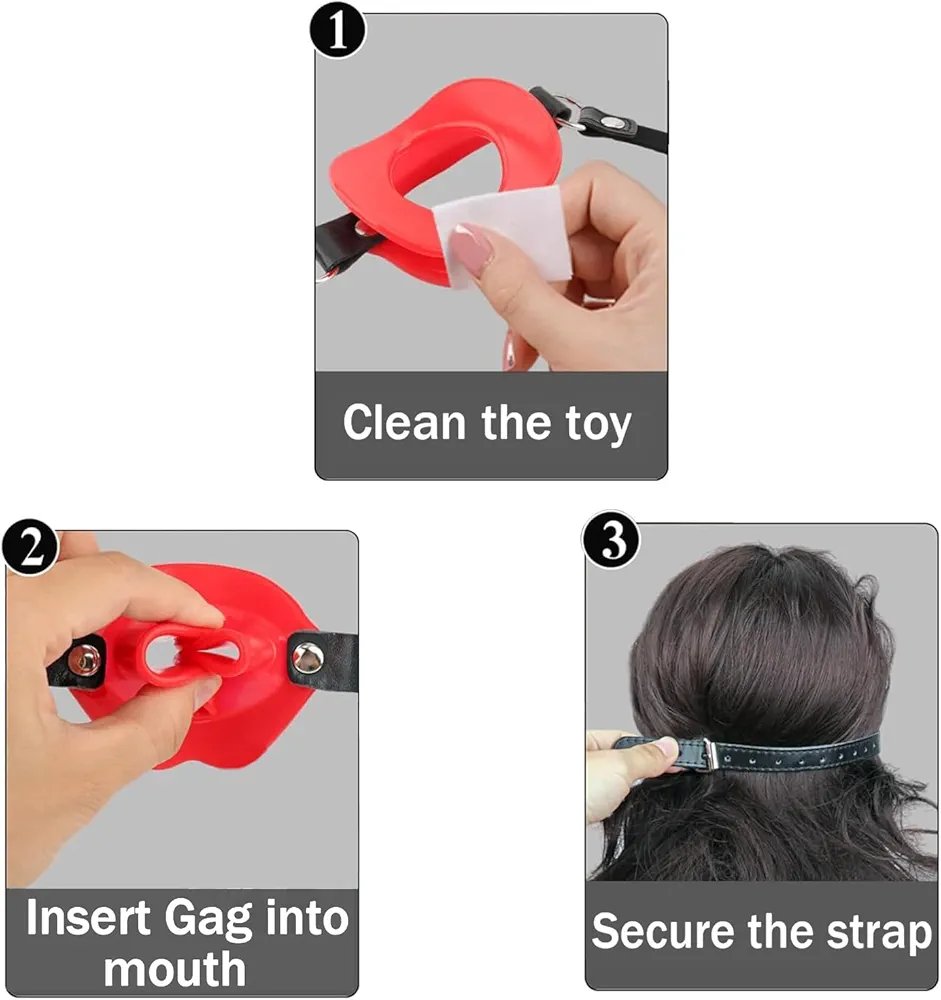 1

Clean the toy

2

Insert Gag into mouth

3

Secure the strap