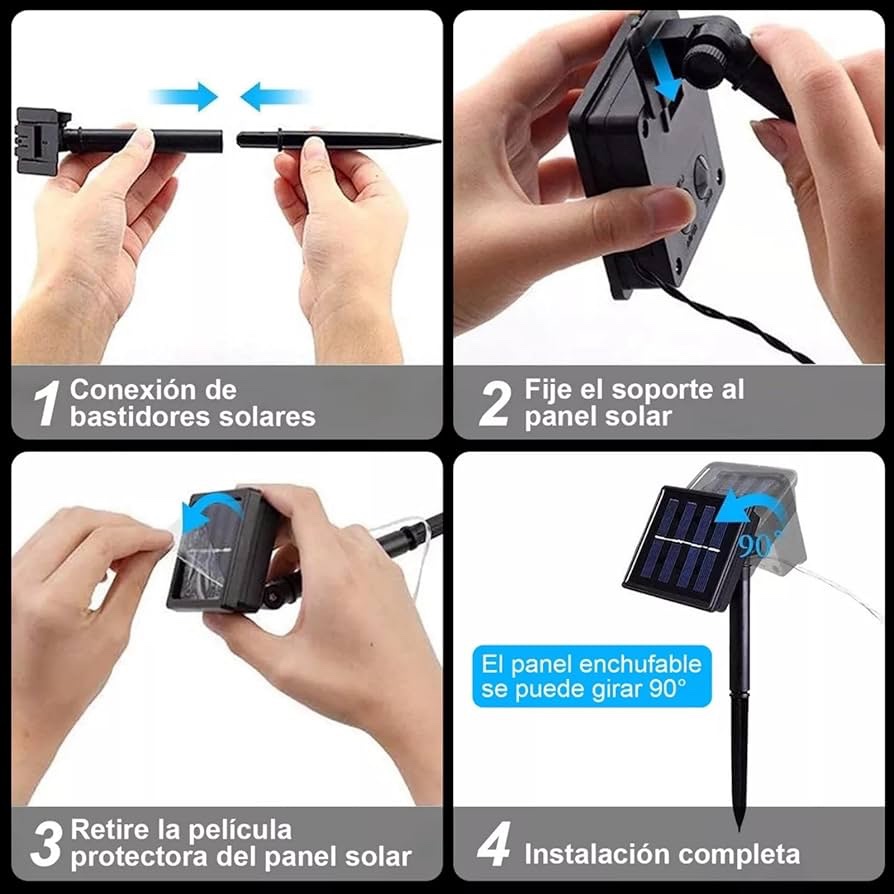 1 Conexión de bastidores solares

2 Fije el soporte al panel solar

3 Retire la película protectora del panel solar

90°

El panel enchufable se puede girar 90°

4 Instalación completa